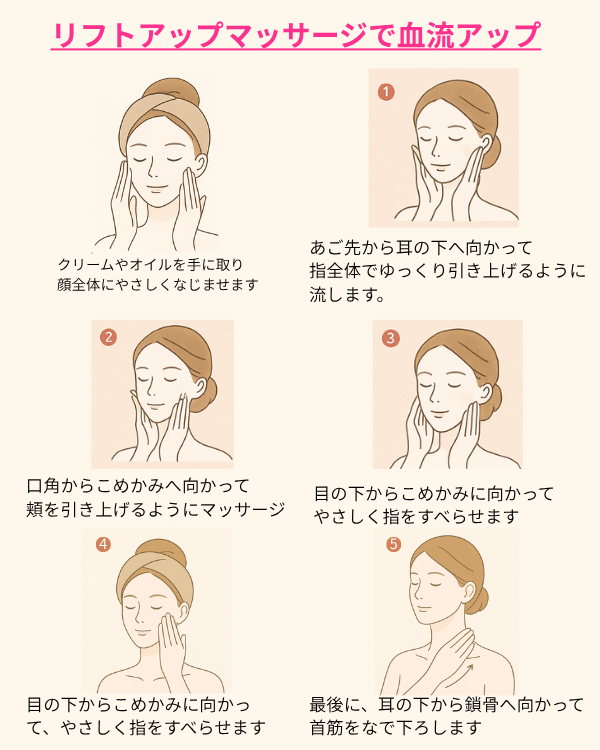 リフトアップマッサージで血流アップ

クリームやオイルを手に取り
顔全体にやさしくなじませます

1

あご先から耳の下へ向かって
指全体でゆっくり引き上げるように
流します。

2

口角からこめかみへ向かって
頬を引き上げるようにマッサージ

3

目の下からこめかみに向かって
やさしく指をすべらせます

4

目の下からこめかみに向かって、やさしく指をすべらせます

5

最後に、耳の下から鎖骨へ向かって
首筋をなで下ろします