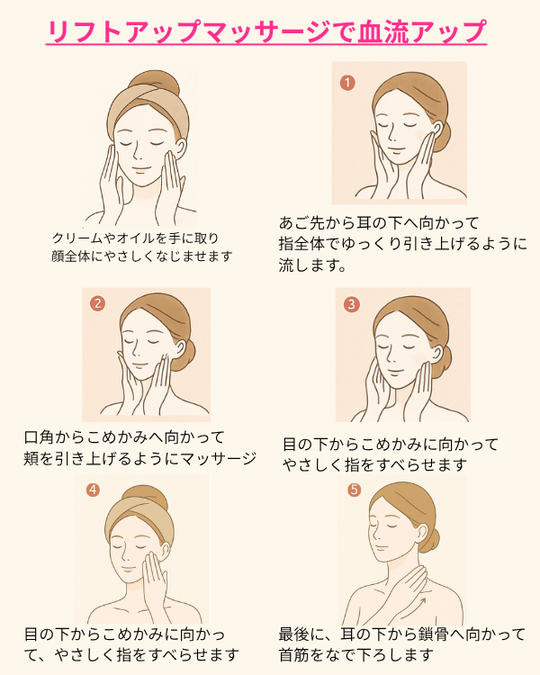 リフトアップマッサージで血流アップ

クリームやオイルを手に取り
顔全体にやさしくなじませます

1

あご先から耳の下へ向かって
指全体でゆっくり引き上げるように
流します。

2

口角からこめかみへ向かって
頬を引き上げるようにマッサージ

3

目の下からこめかみに向かって
やさしく指をすべらせます

4

目の下からこめかみに向かって、やさしく指をすべらせます

5

最後に、耳の下から鎖骨へ向かって
首筋をなで下ろします